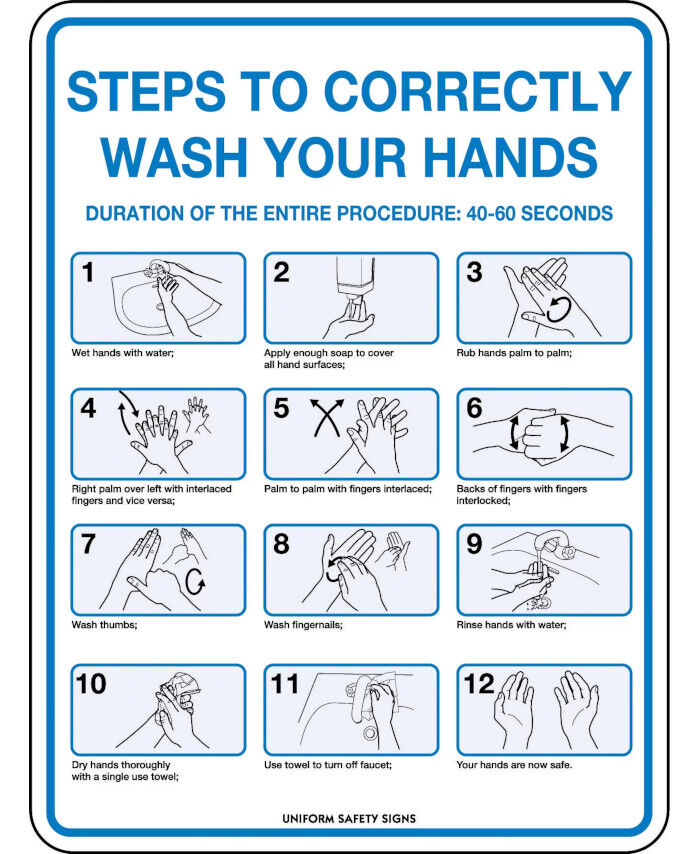 STEPS TO CORRECTLY WASH YOUR HANDS

DURATION OF THE ENTIRE PROCEDURE: 40-60 SECONDS

1
Wet hands with water;

2
Apply enough soap to cover all hand surfaces;

3
Rub hands palm to palm;

4
Right palm over left with interlaced fingers and vice versa;

5
Palm to palm with fingers interlaced;

6
Backs of fingers with fingers interlocked;

7
Wash thumbs;

8
Wash fingernails;

9
Rinse hands with water;

10
Dry hands thoroughly with a single use towel;

11
Use towel to turn off faucet;

12
Your hands are now safe.

UNIFORM SAFETY SIGNS